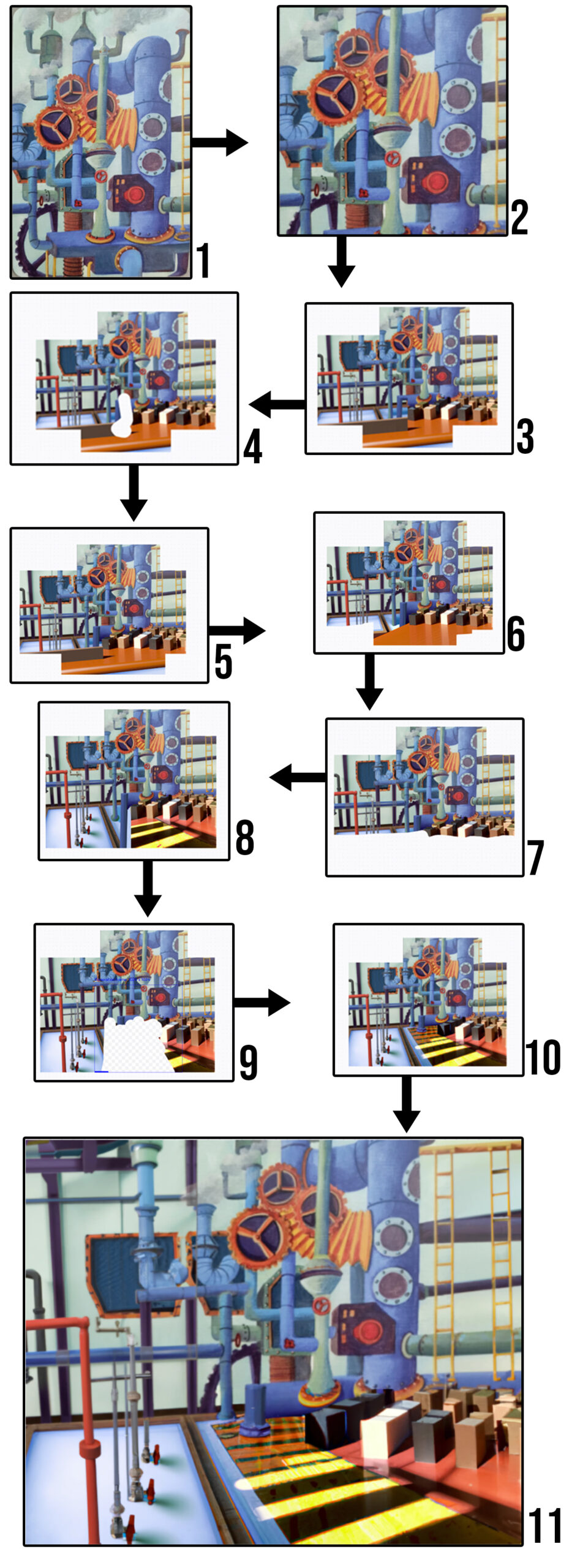 1
2
3
4
5
6
7
8
9
10
11